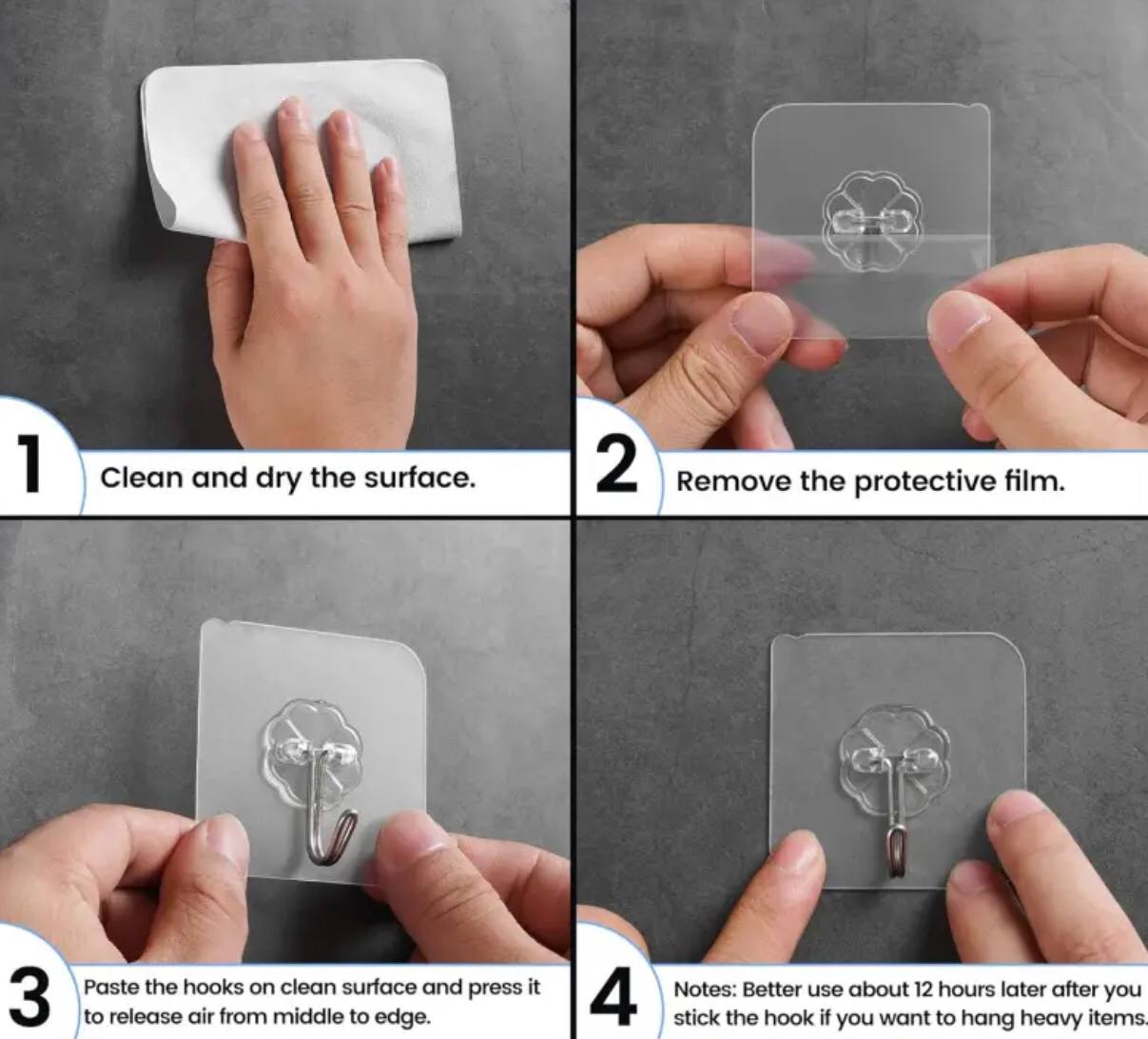 1
Clean and dry the surface.

2
Remove the protective film.

3
Paste the hooks on clean surface and press it to release air from middle to edge.

4
Notes: Better use about 12 hours later after you stick the hook if you want to hang heavy items.