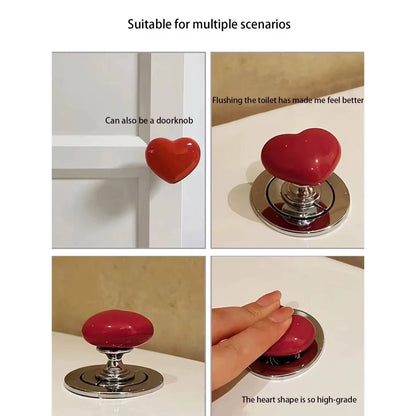 Suitable for multiple scenarios

Can also be a doorknob

Flushing the toilet has made me feel better

The heart shape is so high-grade