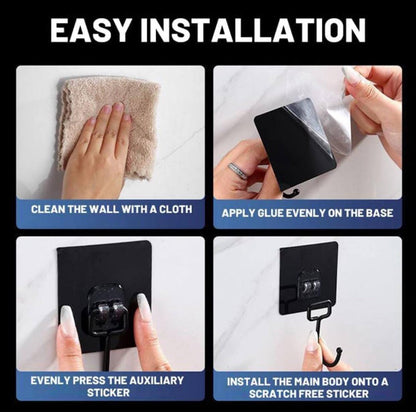 EASY INSTALLATION

CLEAN THE WALL WITH A CLOTH

APPLY GLUE EVENLY ON THE BASE

EVENLY PRESS THE AUXILIARY STICKER

INSTALL THE MAIN BODY ONTO A SCRATCH FREE STICKER