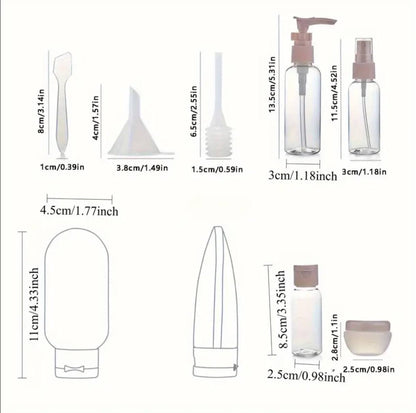 8cm/3.14in
1cm/0.39in
4cm/1.57in
3.8cm/1.49in
6.5cm/2.55in
1.5cm/0.59in
13.5cm/5.31in
3cm/1.18inch
11.5cm/4.52in
3cm/1.18in
4.5cm/1.77inch
11cm/4.33inch
8.5cm/3.35inch
2.5cm/0.98inch
2.8cm/1.1in
2.5cm/0.98in