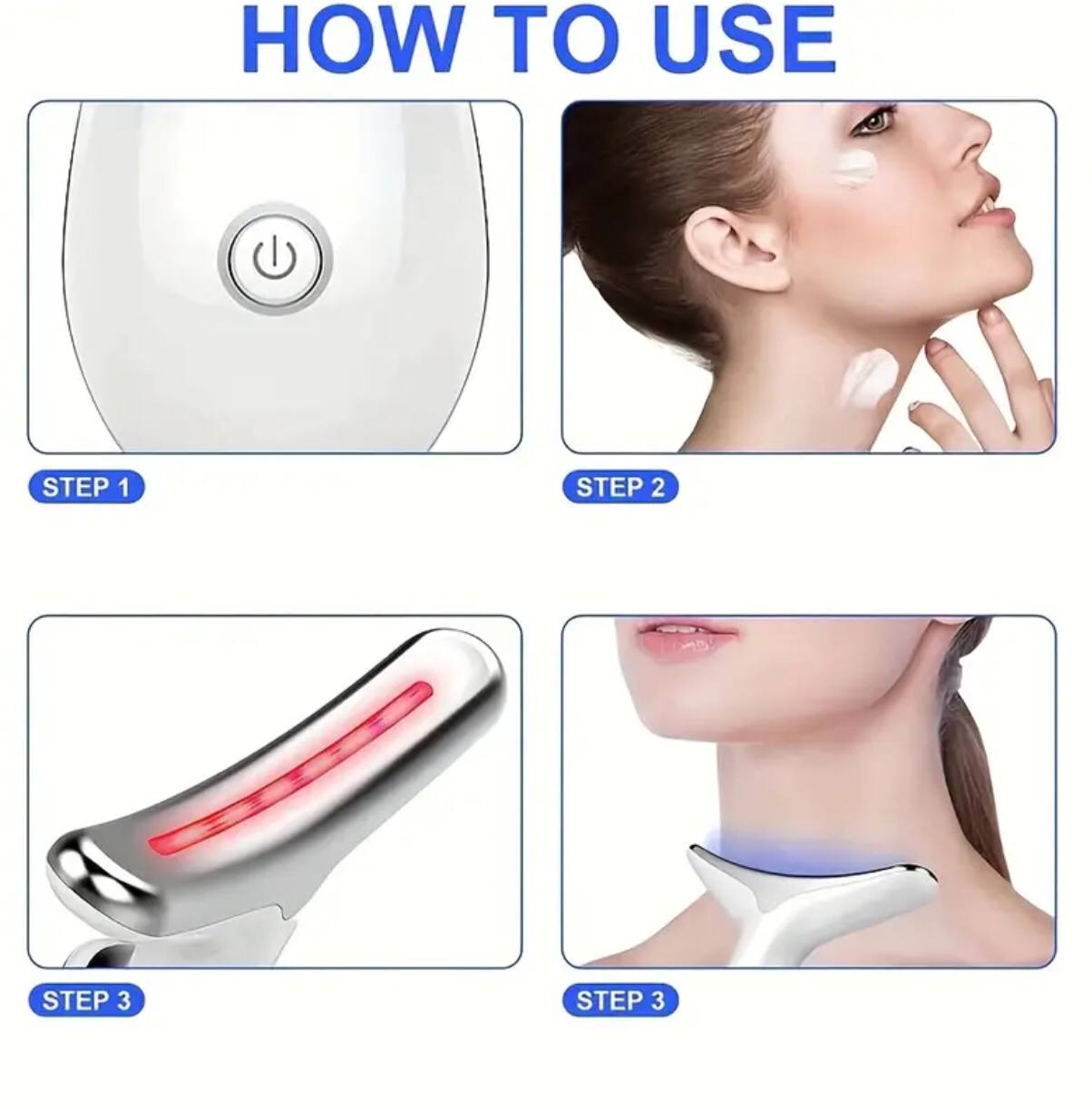 HOW TO USE

STEP 1

STEP 2

STEP 3

STEP 3