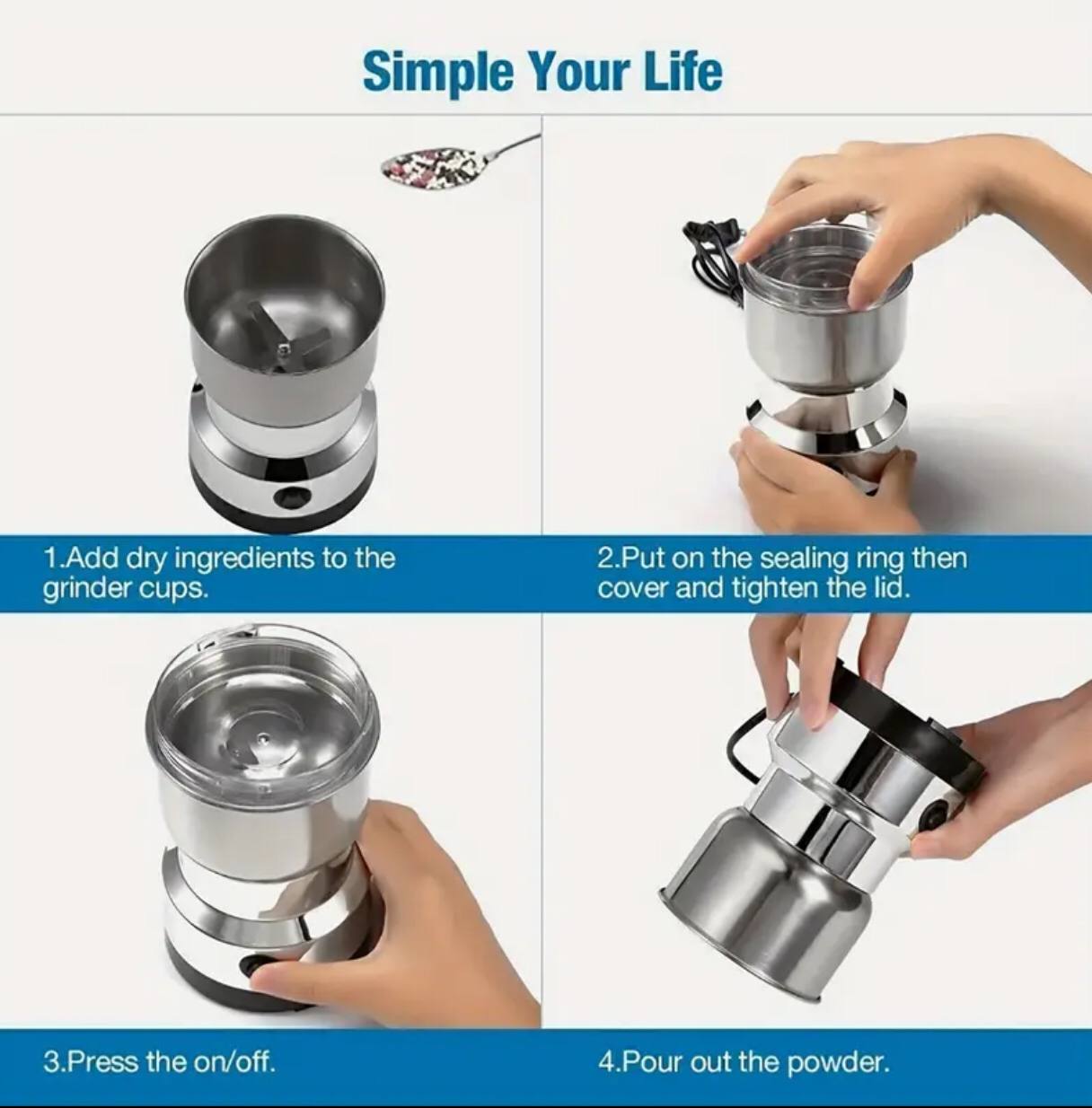 Simple Your Life

1.Add dry ingredients to the grinder cups.

2.Put on the sealing ring then cover and tighten the lid.

3.Press the on/off.

4.Pour out the powder.