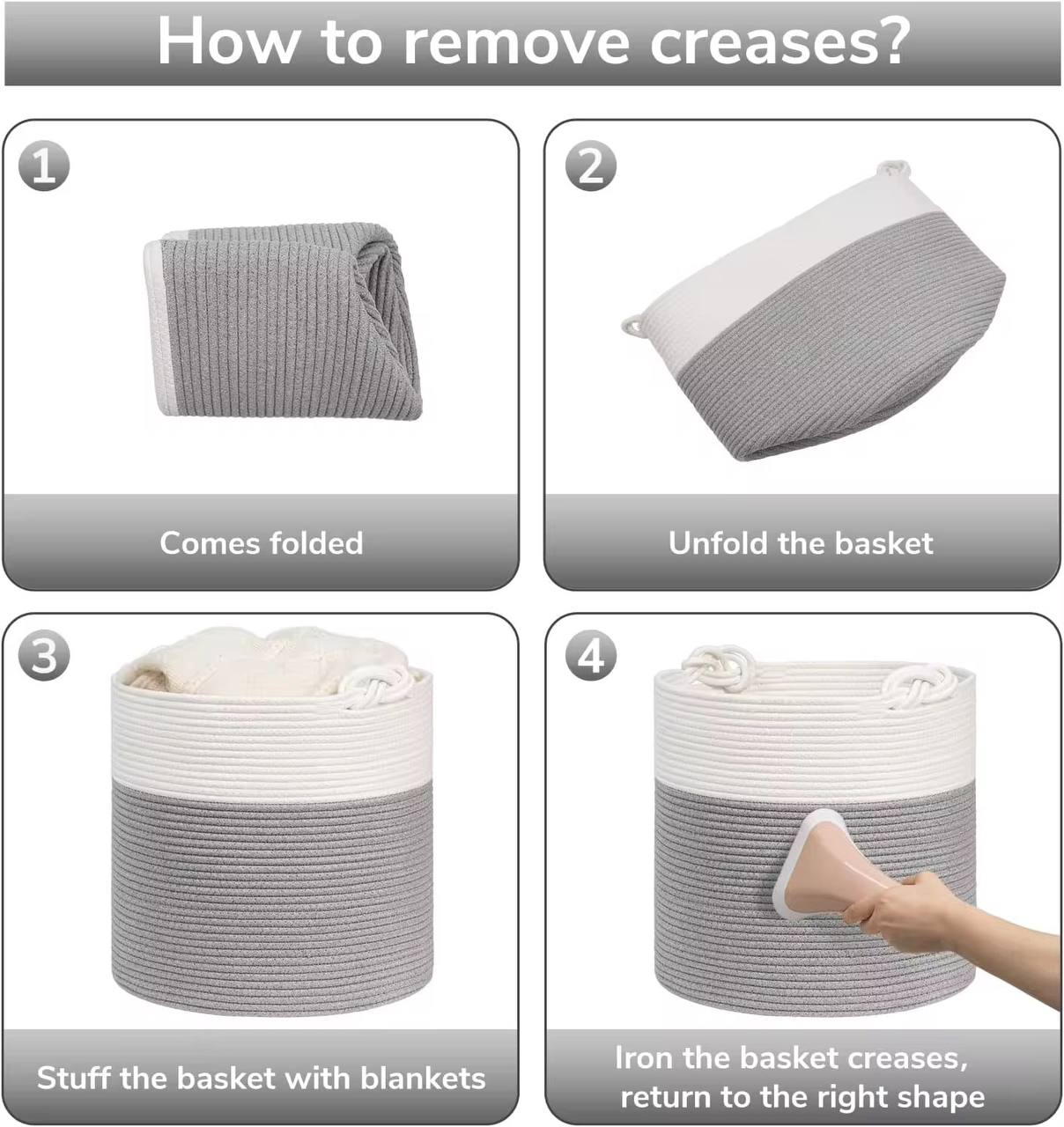 How to remove creases?

1

Comes folded

2

Unfold the basket

3

Stuff the basket with blankets

4

Iron the basket creases, return to the right shape