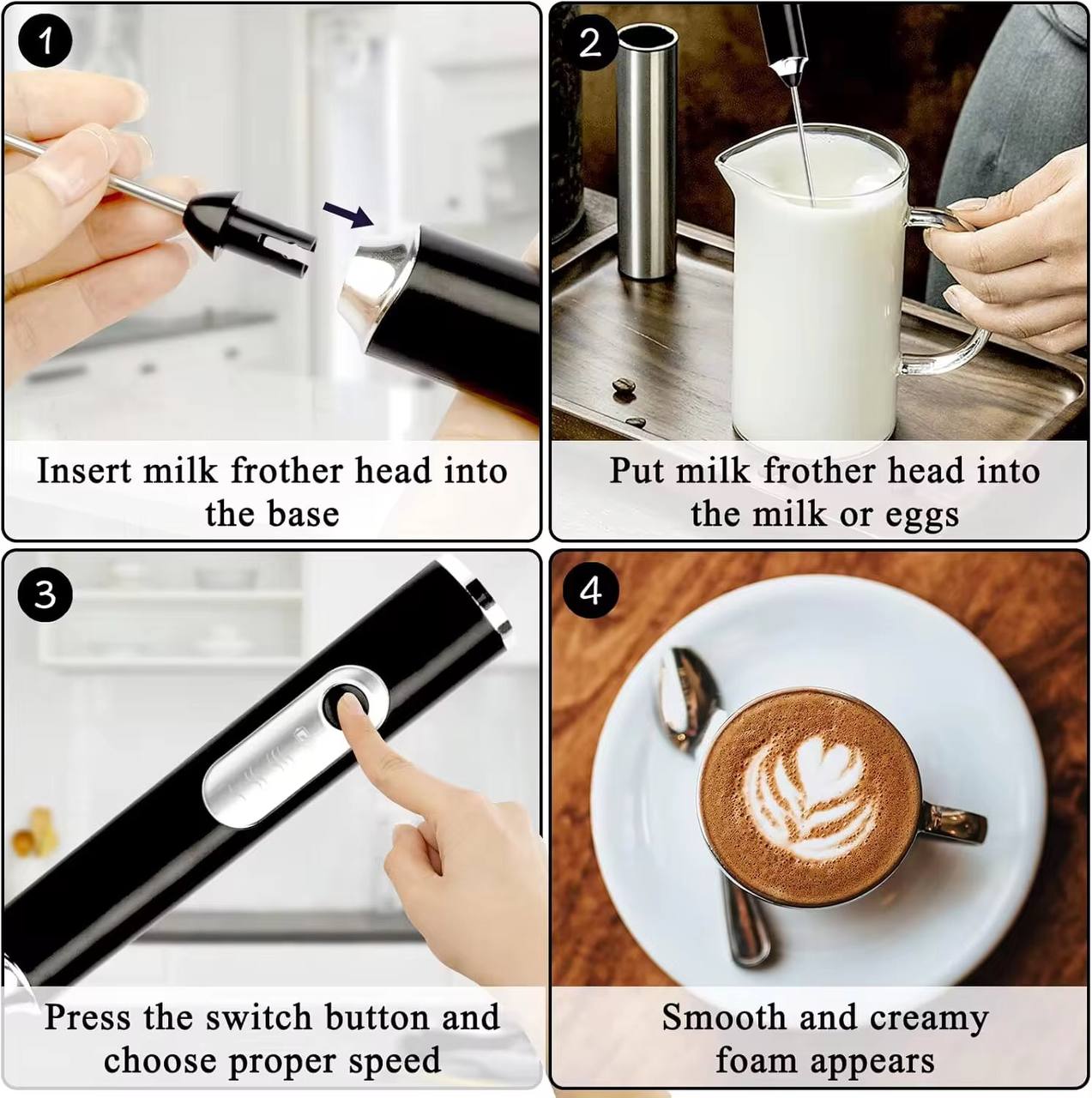 1

Insert milk frother head into the base

2

Put milk frother head into the milk or eggs

3

Press the switch button and choose proper speed

4

Smooth and creamy foam appears