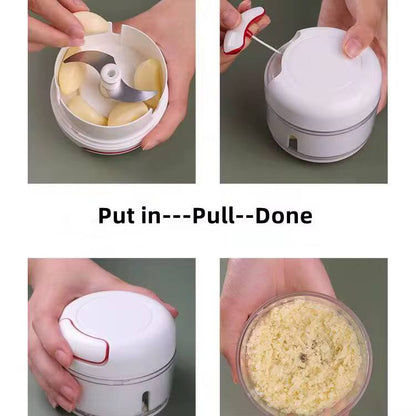 Put in---Pull--Done