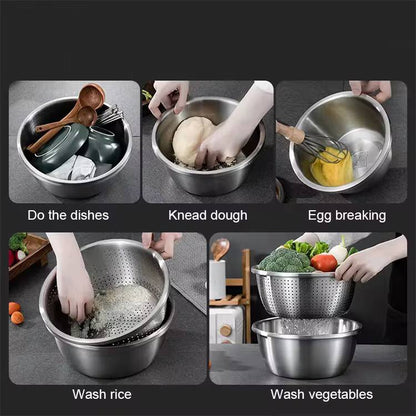 Do the dishes

Knead dough

Egg breaking

Wash rice

Wash vegetables