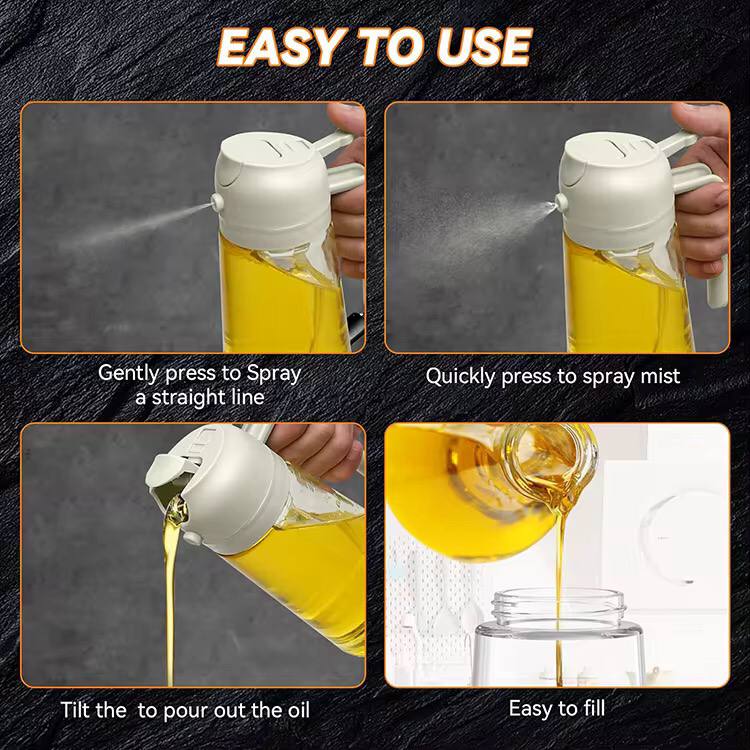 EASY TO USE

Gently press to Spray a straight line

Quickly press to spray mist

Tilt the to pour out the oil

Easy to fill