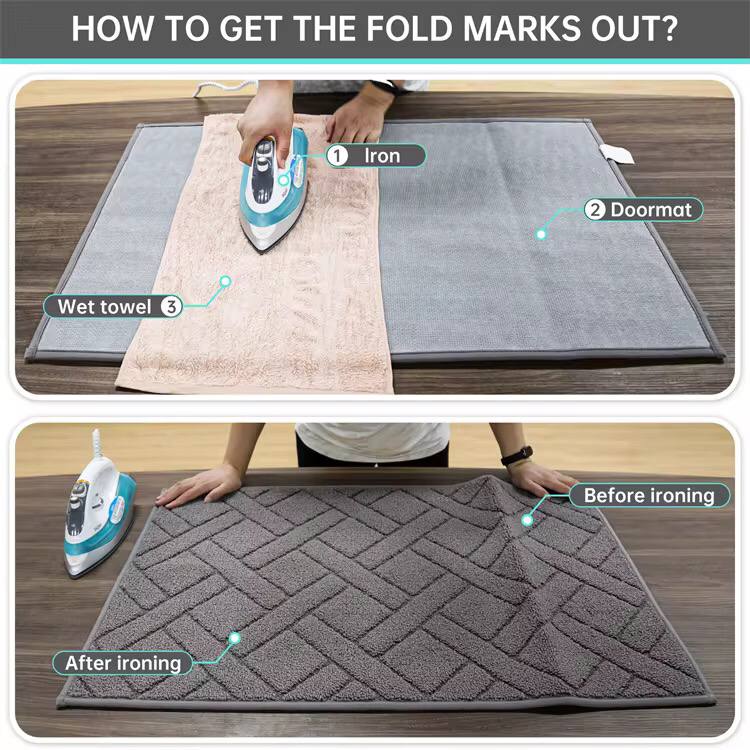 HOW TO GET THE FOLD MARKS OUT?

1 Iron

2 Doormat

Wet towel 3

Before ironing

After ironing