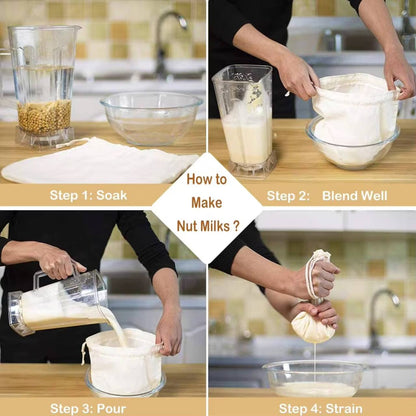 Step 1: Soak

Step 2: Blend Well

How to Make Nut Milks ?

Step 3: Pour

Step 4: Strain