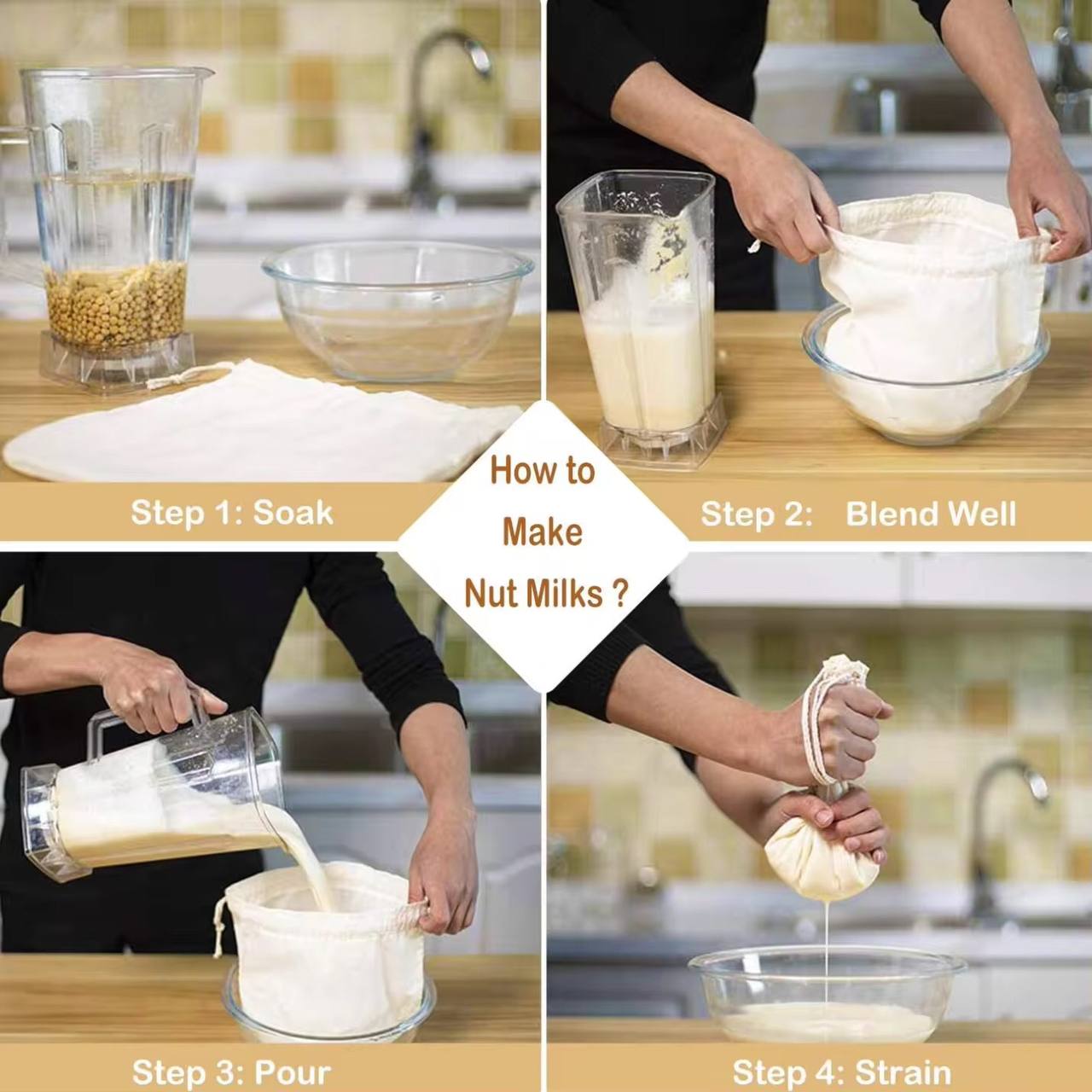 How to Make Nut Milks ?

Step 1: Soak

Step 2: Blend Well

Step 3: Pour

Step 4: Strain