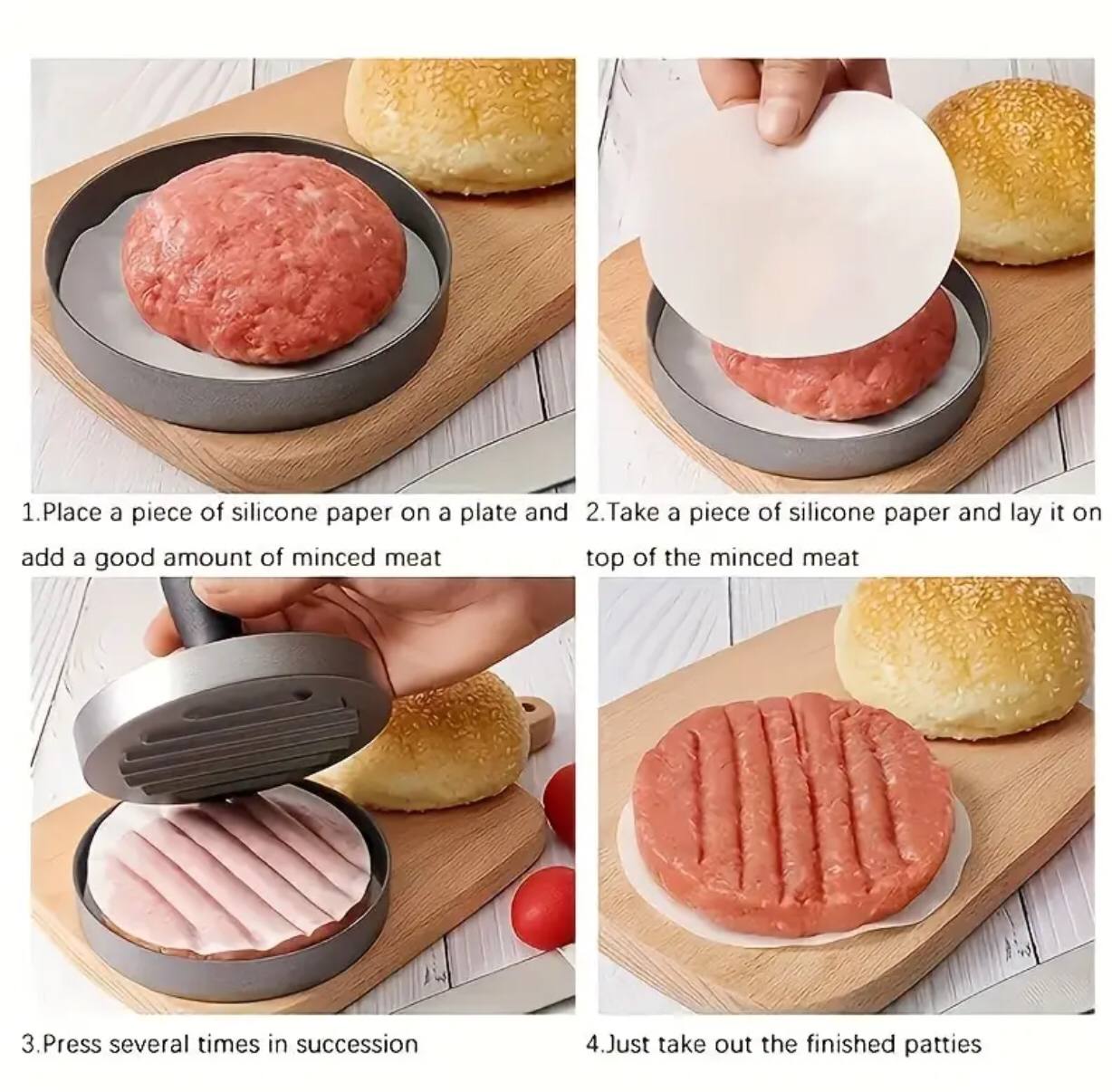 1.Place a piece of silicone paper on a plate and add a good amount of minced meat

2.Take a piece of silicone paper and lay it on top of the minced meat

3.Press several times in succession

4.Just take out the finished patties