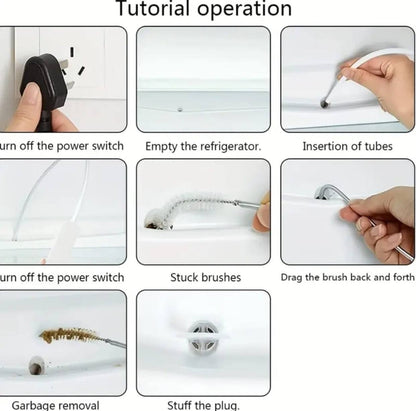 Tutorial operation

urn off the power switch

Empty the refrigerator.

Insertion of tubes

urn off the power switch

Stuck brushes

Drag the brush back and forth

Garbage removal

Stuff the plug.