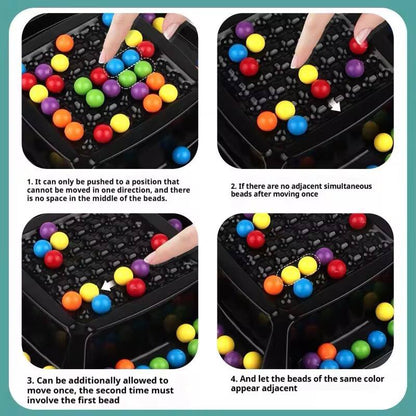 1. It can only be pushed to a position that cannot be moved in one direction, and there is no space in the middle of the beads.

2. If there are no adjacent simultaneous beads after moving once

3. Can be additionally allowed to move once, the second time must involve the first bead

4. And let the beads of the same color appear adjacent