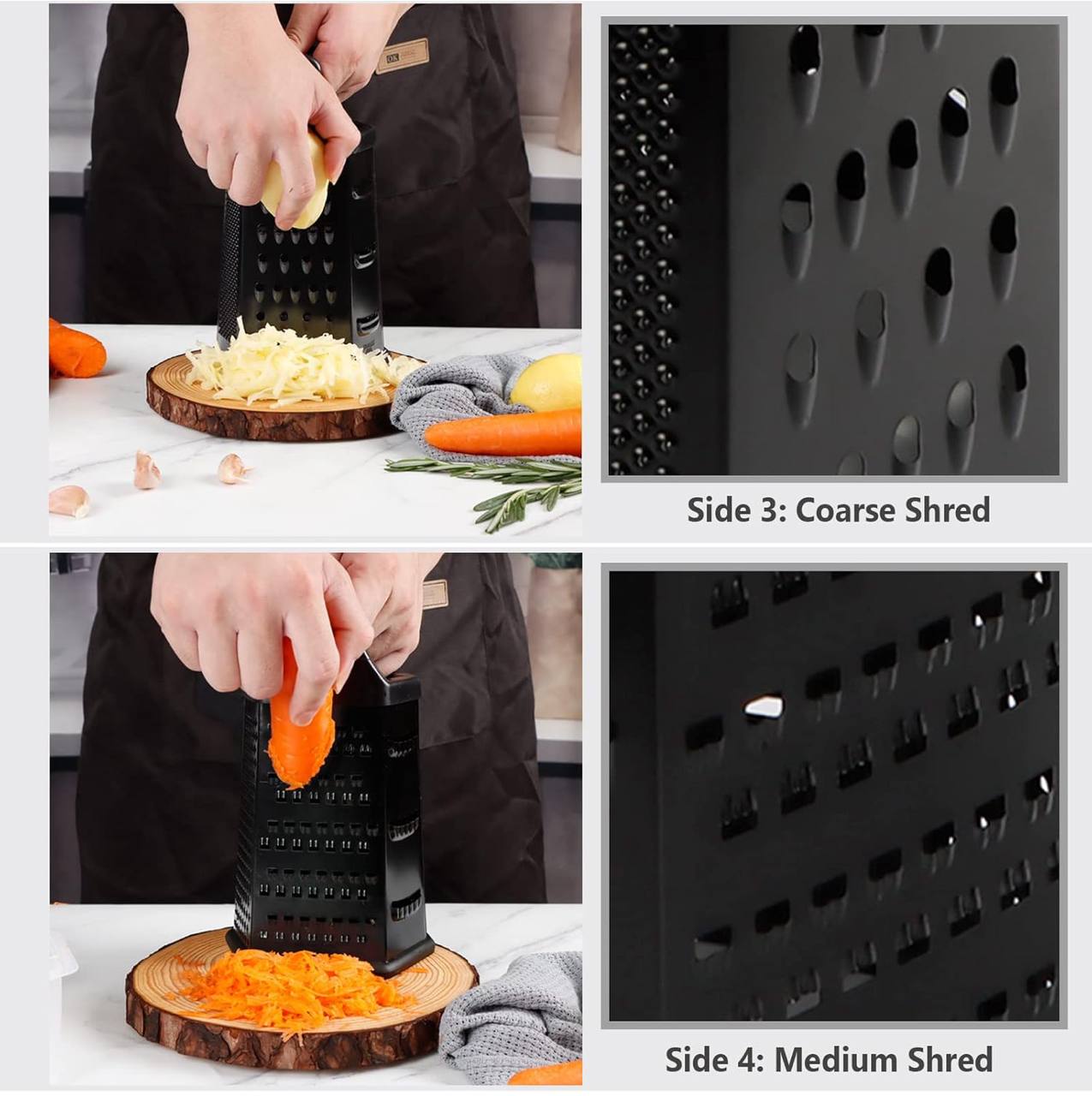 Side 3: Coarse Shred

Side 4: Medium Shred