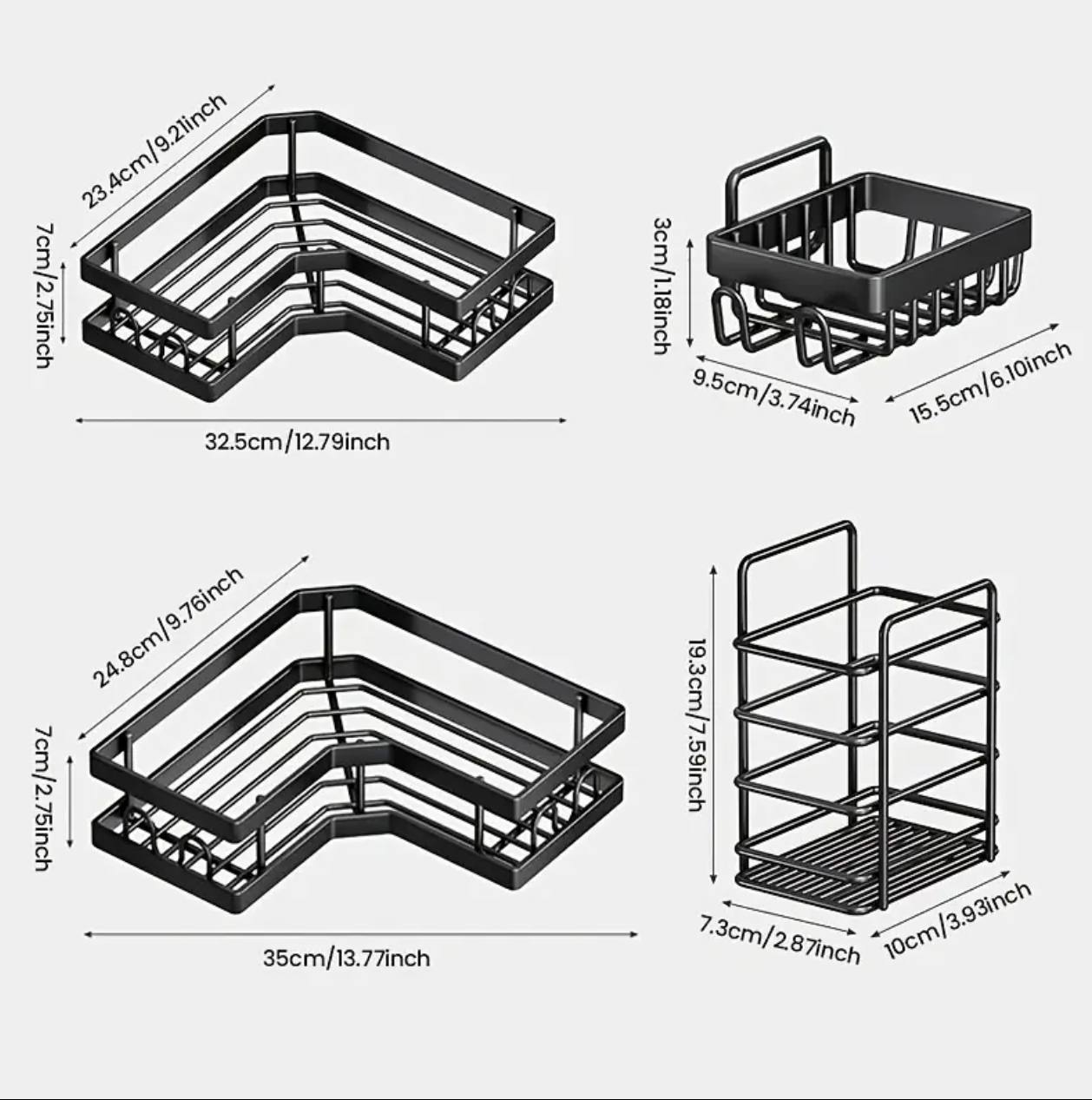 23.4cm/9.21inch

7cm/2.75inch

32.5cm/12.79inch

3cm/1.18inch

9.5cm/3.74inch

15.5cm/6.10inch

24.8cm/9.76inch

7cm/2.75inch

35cm/13.77inch

19.3cm/7.59inch

7.3cm/2.87inch

10cm/3.93inch