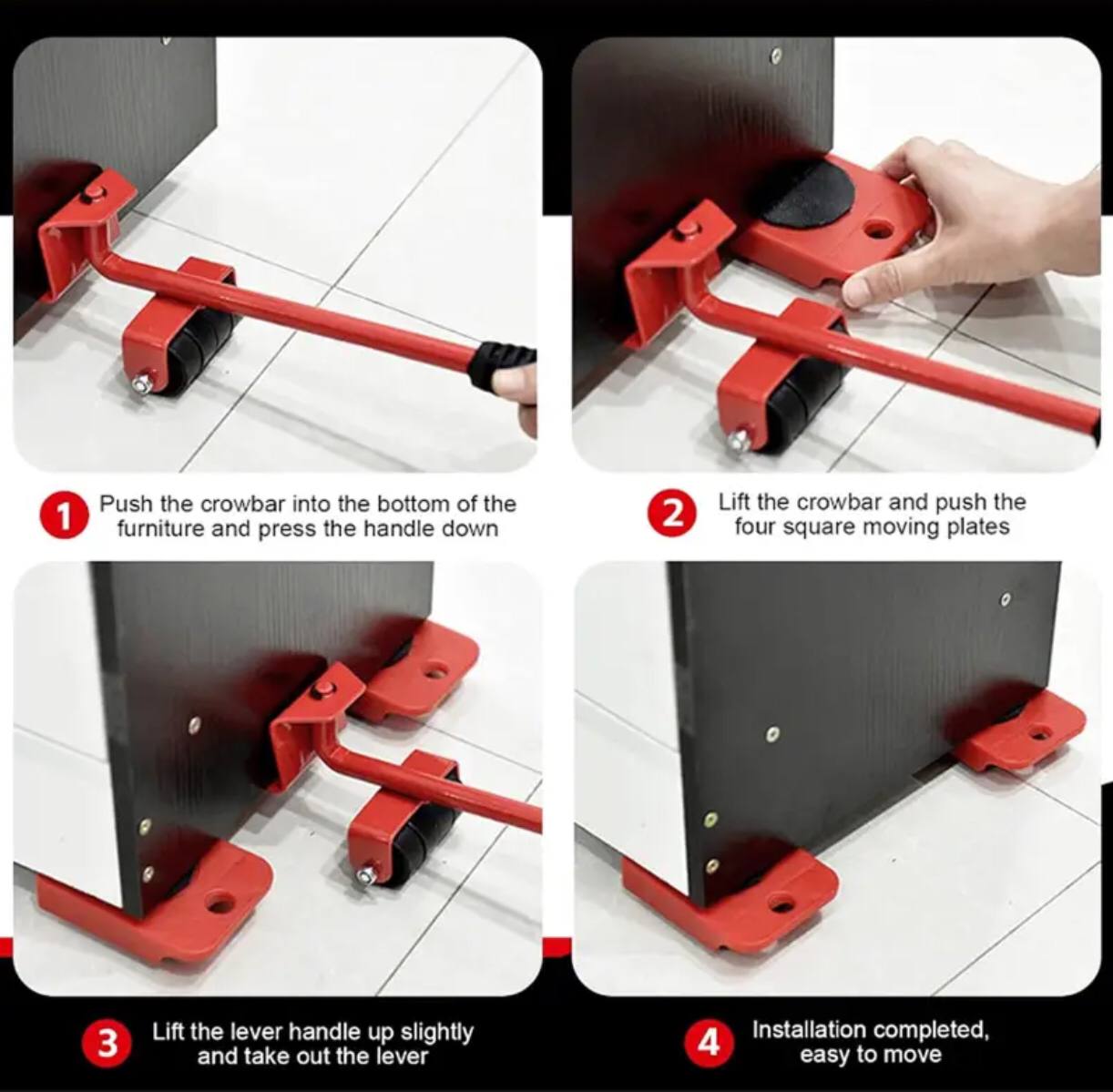 1 Push the crowbar into the bottom of the furniture and press the handle down

2 Lift the crowbar and push the four square moving plates

3 Lift the lever handle up slightly and take out the lever

4 Installation completed, easy to move