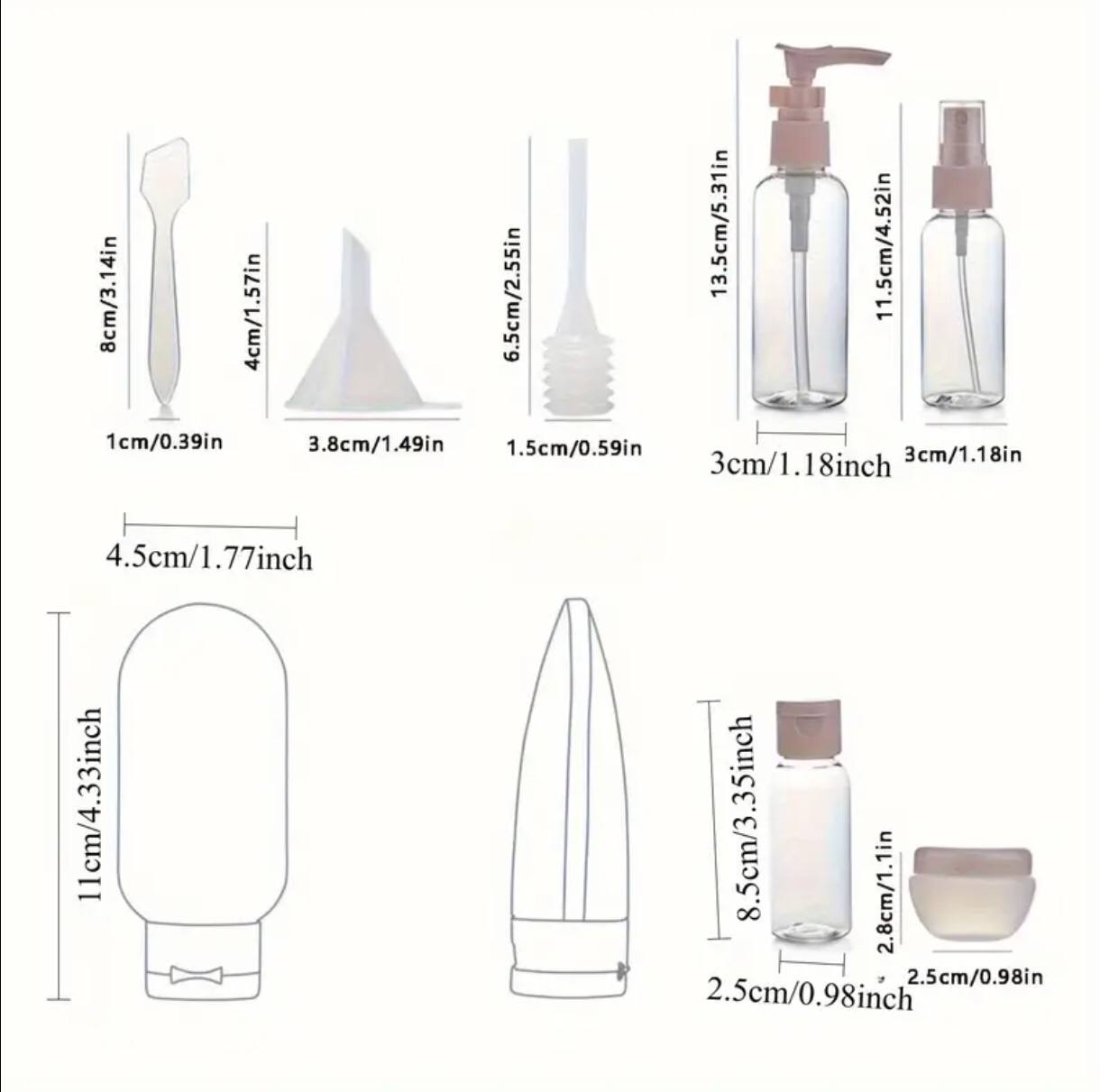 8cm/3.14in
1cm/0.39in
4cm/1.57in
3.8cm/1.49in
6.5cm/2.55in
1.5cm/0.59in
13.5cm/5.31in
3cm/1.18inch
11.5cm/4.52in
3cm/1.18in
4.5cm/1.77inch
11cm/4.33inch
8.5cm/3.35inch
2.5cm/0.98inch
2.8cm/1.1in
2.5cm/0.98in