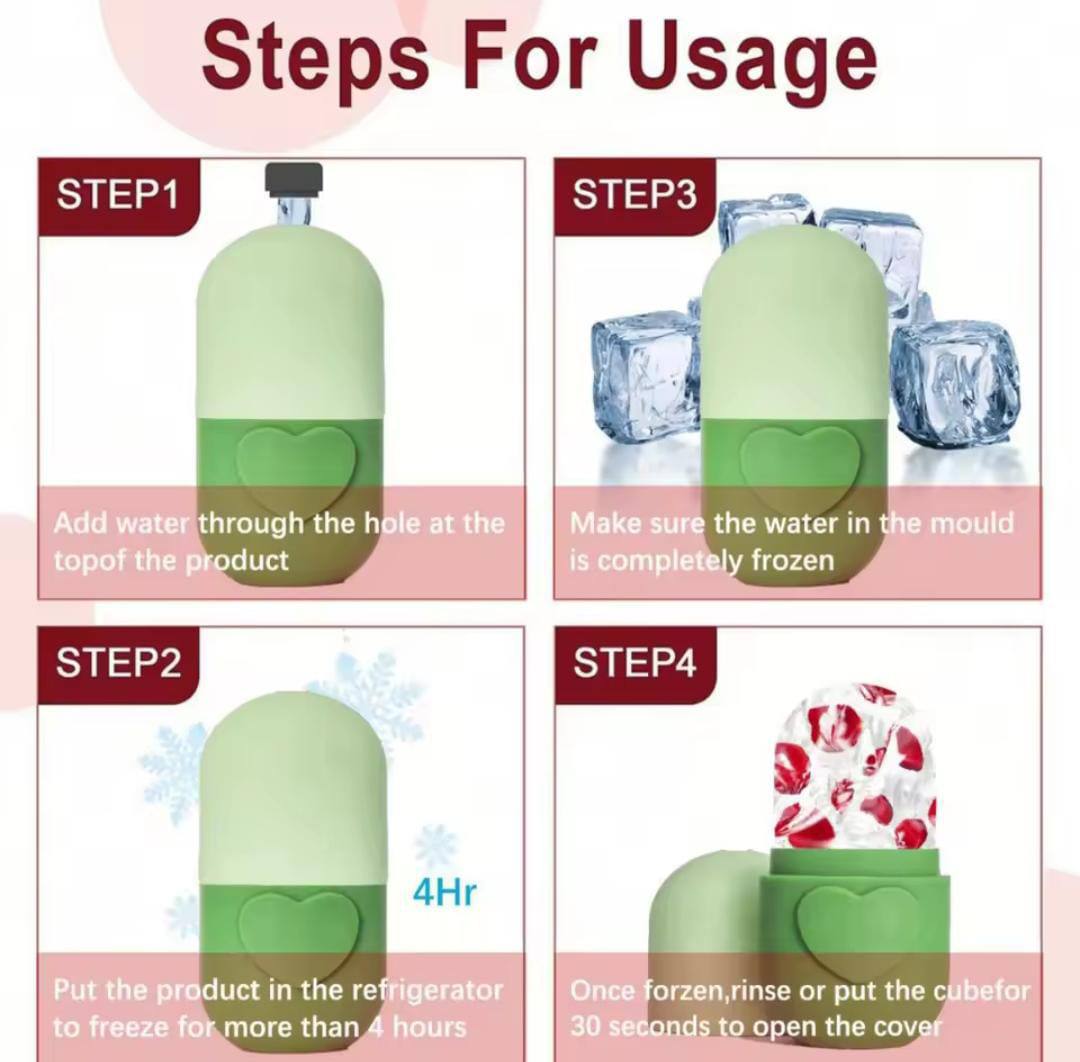 Steps For Usage

STEP1

Add water through the hole at the topof the product

STEP3

Make sure the water in the mould is completely frozen

STEP2

4Hr

Put the product in the refrigerator to freeze for more than 4 hours

STEP4

Once forzen,rinse or put the cubefor 30 seconds to open the cover