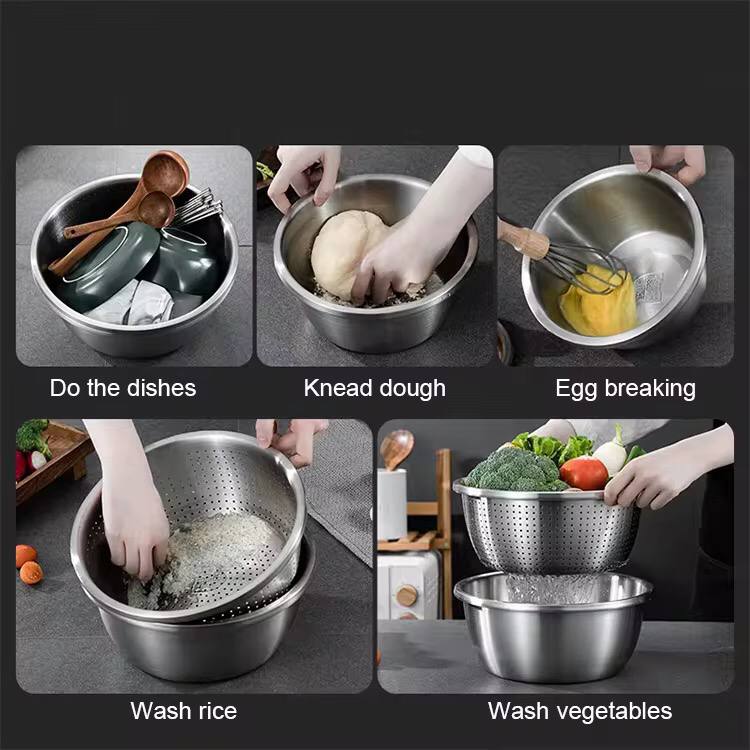 Do the dishes

Knead dough

Egg breaking

Wash rice

Wash vegetables