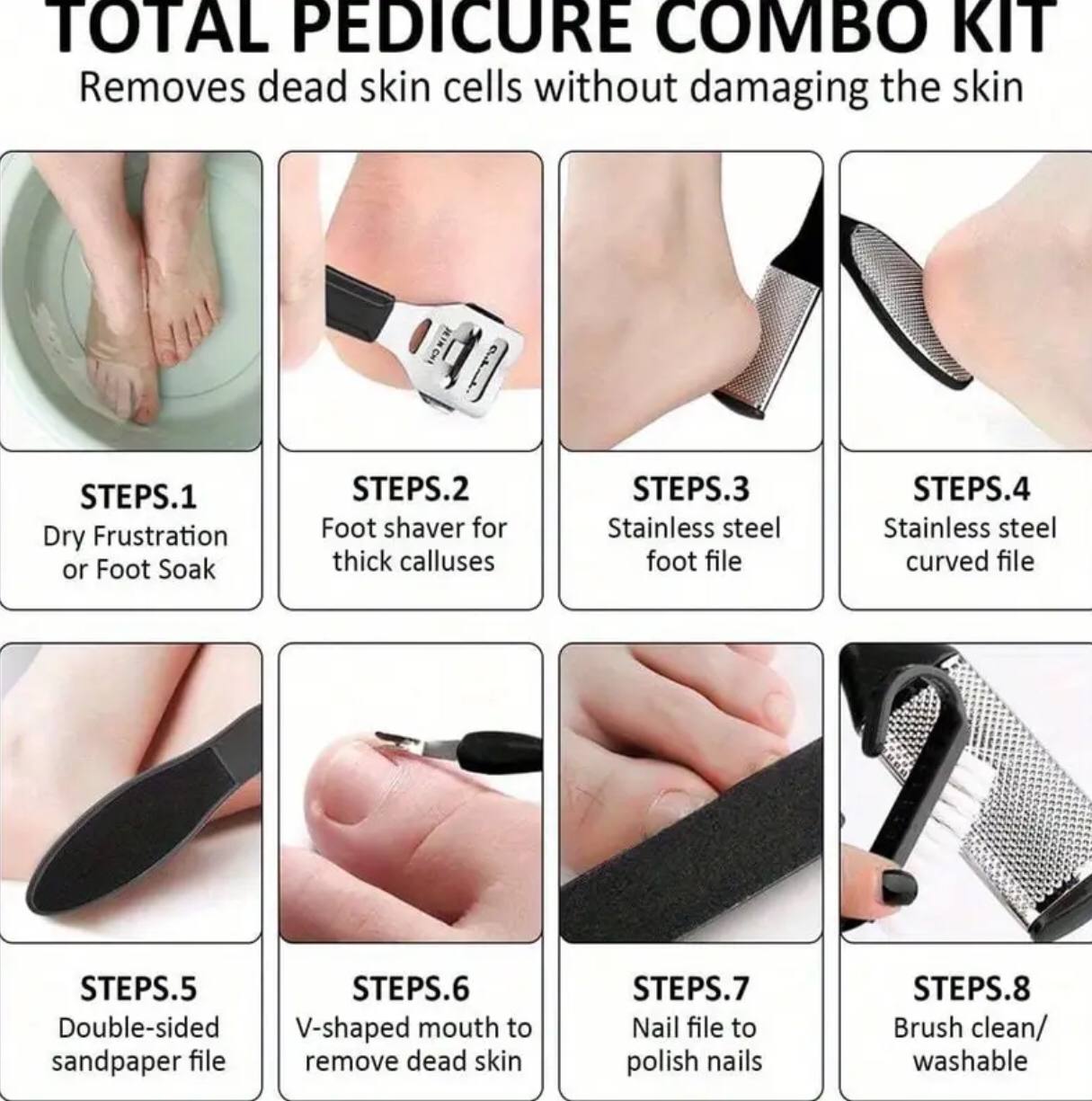 TOTAL PEDICURE COMBO KIT
Removes dead skin cells without damaging the skin

STEPS.1
Dry Frustration or Foot Soak

STEPS.2
Foot shaver for thick calluses

STEPS.3
Stainless steel foot file

STEPS.4
Stainless steel curved file

STEPS.5
Double-sided sandpaper file

STEPS.6
V-shaped mouth to remove dead skin

STEPS.7
Nail file to polish nails

STEPS.8
Brush clean/ washable