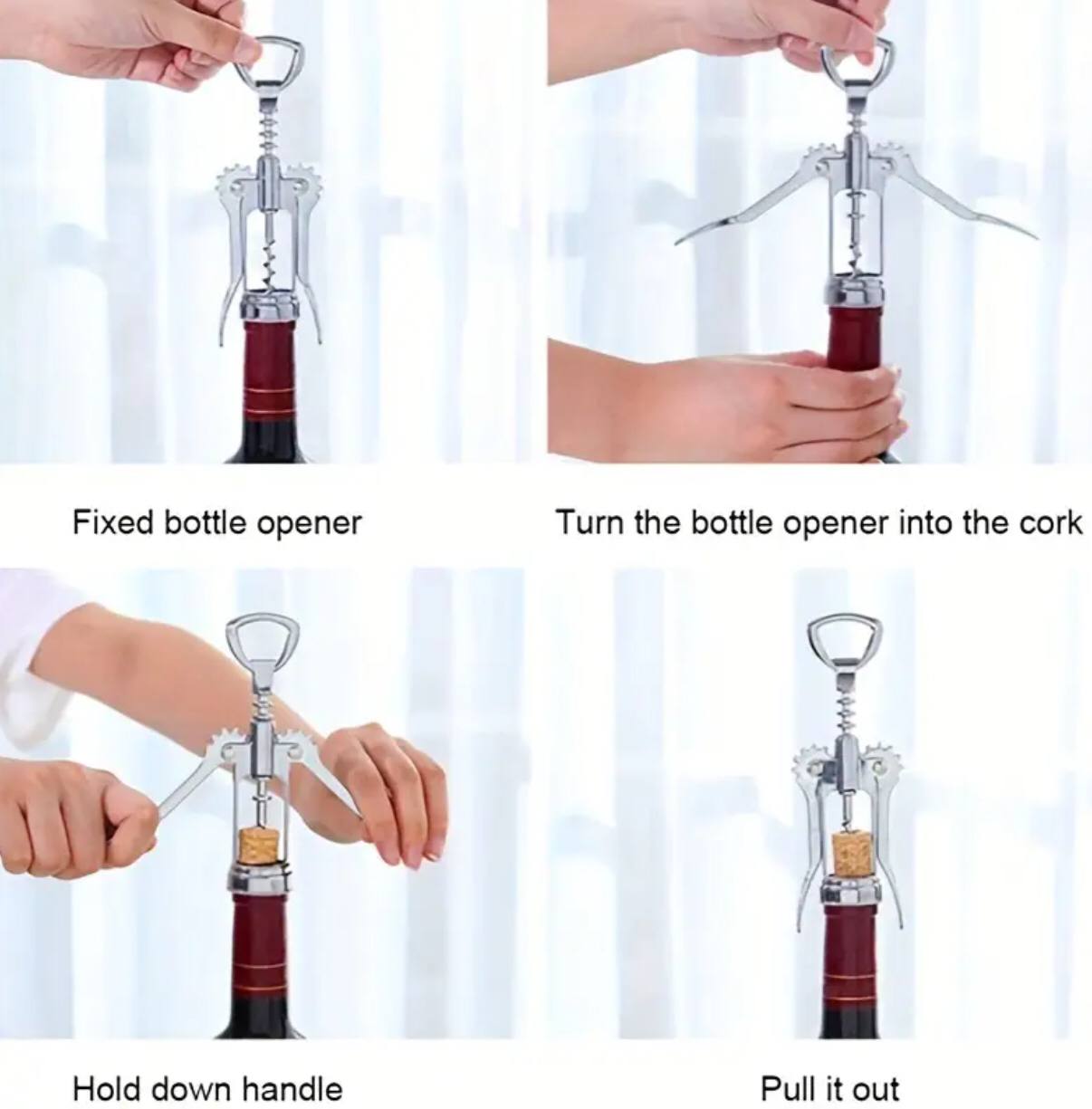 Fixed bottle opener

Turn the bottle opener into the cork

Hold down handle

Pull it out