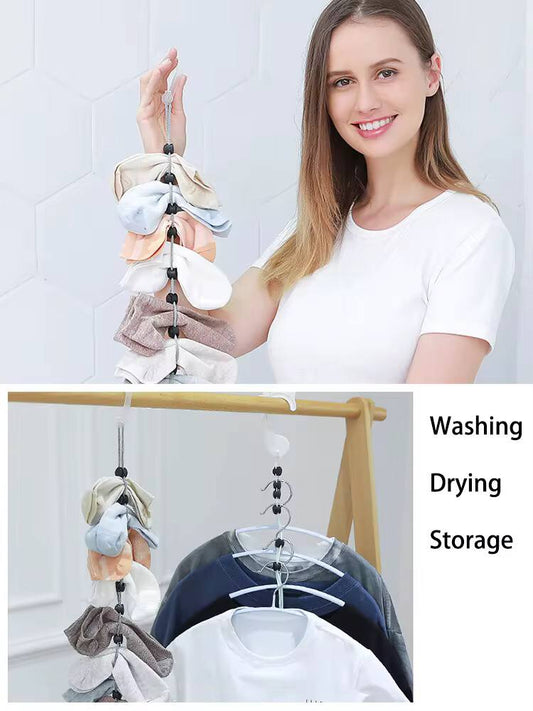 Washing

Drying

Storage